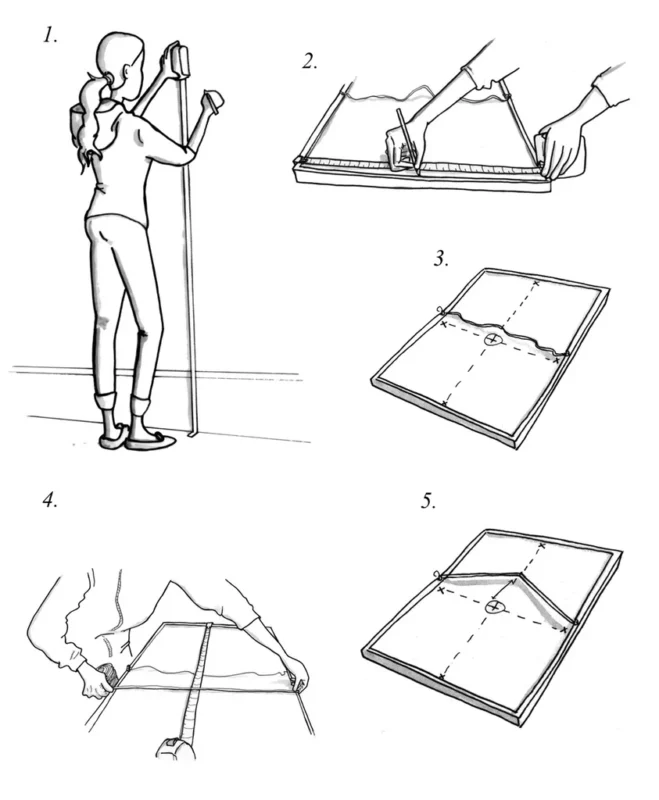 1.

2.

3.

4.

5.